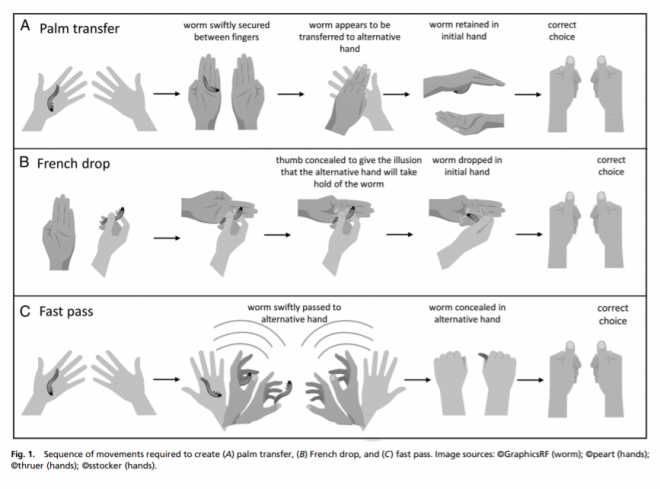 A Palm transfer

worm swiftly secured between fingers

worm appears to be transferred to alternative hand

worm retained in initial hand

correct choice

B French drop

thumb concealed to give the illusion that the alternative hand will take hold of the worm

worm dropped in initial hand

correct choice

C Fast pass

worm swiftly passed to alternative hand

worm concealed in alternative hand

correct choice

Fig. 1. Sequence of movements required to create (A) palm transfer, (B) French drop, and (C) fast pass. Image sources: ©GraphicsRF (worm); ©peart (hands); ©thruer (hands); ©sstocker (hands).